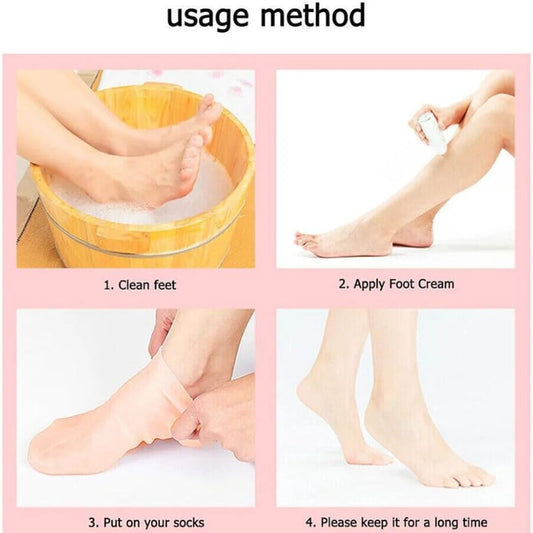 usage method

1. Clean feet

2. Apply Foot Cream

3. Put on your socks

4. Please keep it for a long time